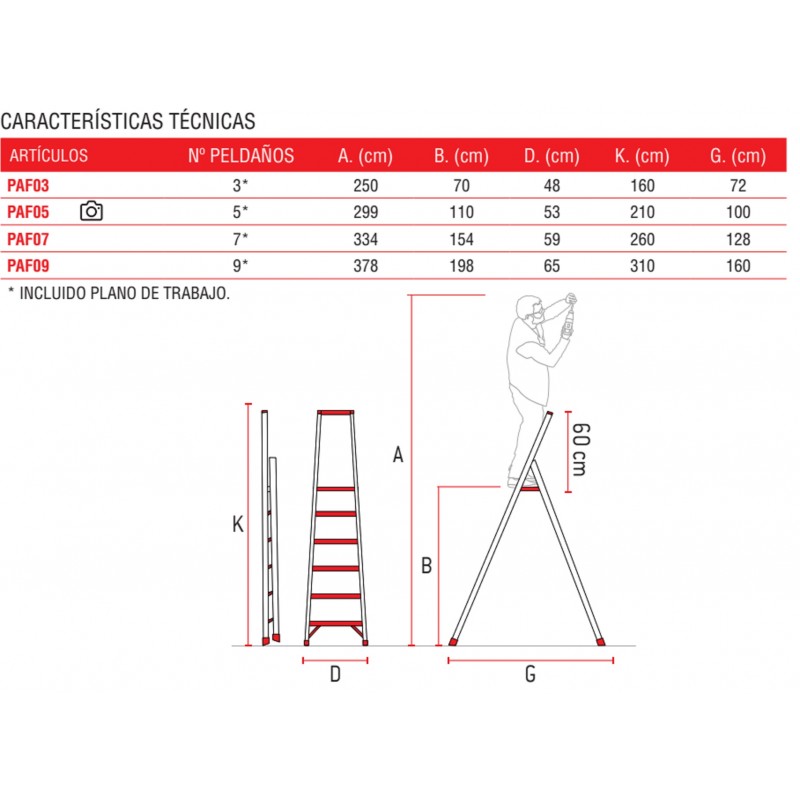 CARACTERÍSTICAS TÉCNICAS

| ARTÍCULOS | Nº PELDAÑOS | A. (cm) | B. (cm) | D. (cm) | K. (cm) | G. (cm) |
|---|---|---|---|---|---|---|
| PAF03 | 3* | 250 | 70 | 48 | 160 | 72 |
| PAF05 | 5* | 299 | 110 | 53 | 210 | 100 |
| PAF07 | 7* | 334 | 154 | 59 | 260 | 128 |
| PAF09 | 9* | 378 | 198 | 65 | 310 | 160 |

* INCLUIDO PLANO DE TRABAJO.

K

D

A

B

60 cm

G