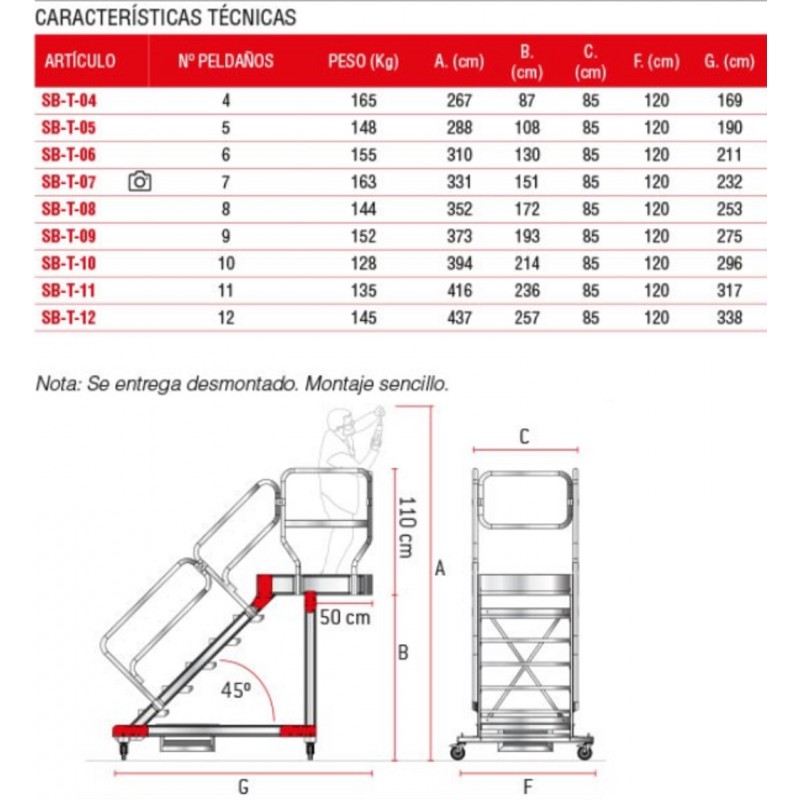 CARACTERÍSTICAS TÉCNICAS

| ARTÍCULO | Nº PELDAÑOS | PESO (Kg) | A. (cm) | B. (cm) | C. (cm) | F. (cm) | G. (cm) |
|---|---|---|---|---|---|---|---|
| SB-T-04 | 4 | 165 | 267 | 87 | 85 | 120 | 169 |
| SB-T-05 | 5 | 148 | 288 | 108 | 85 | 120 | 190 |
| SB-T-06 | 6 | 155 | 310 | 130 | 85 | 120 | 211 |
| SB-T-07 | 7 | 163 | 331 | 151 | 85 | 120 | 232 |
| SB-T-08 | 8 | 144 | 352 | 172 | 85 | 120 | 253 |
| SB-T-09 | 9 | 152 | 373 | 193 | 85 | 120 | 275 |
| SB-T-10 | 10 | 128 | 394 | 214 | 85 | 120 | 296 |
| SB-T-11 | 11 | 135 | 416 | 236 | 85 | 120 | 317 |
| SB-T-12 | 12 | 145 | 437 | 257 | 85 | 120 | 338 |

Nota: Se entrega desmontado. Montaje sencillo.

110 cm
A
50 cm
B
45º
G
C
F