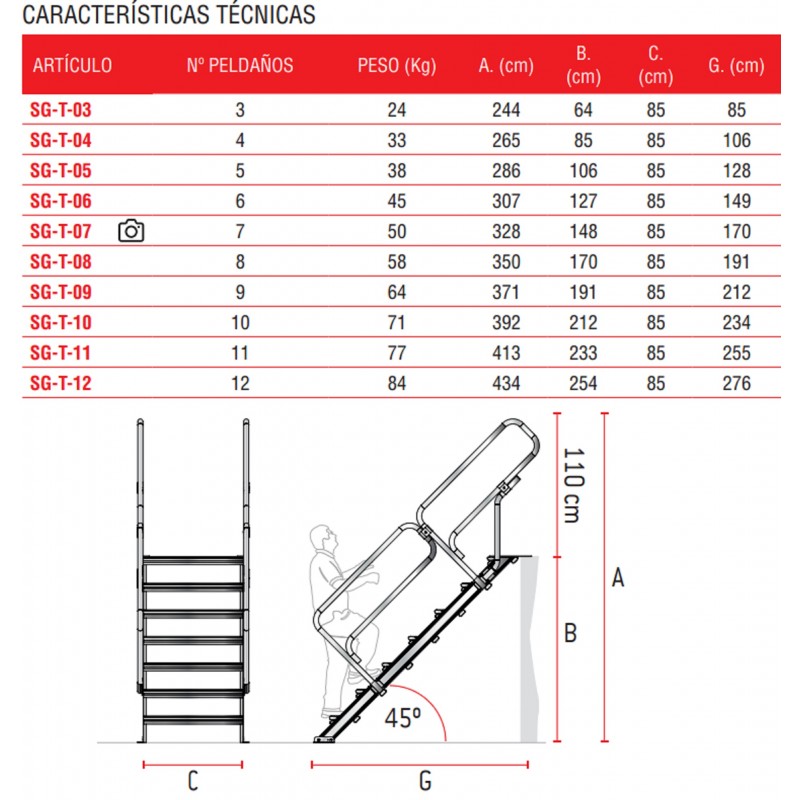 CARACTERÍSTICAS TÉCNICAS

| ARTÍCULO | Nº PELDAÑOS | PESO (Kg) | A. (cm) | B. (cm) | C. (cm) | G. (cm) |
|---|---|---|---|---|---|---|
| SG-T-03 | 3 | 24 | 244 | 64 | 85 | 85 |
| SG-T-04 | 4 | 33 | 265 | 85 | 85 | 106 |
| SG-T-05 | 5 | 38 | 286 | 106 | 85 | 128 |
| SG-T-06 | 6 | 45 | 307 | 127 | 85 | 149 |
| SG-T-07 | 7 | 50 | 328 | 148 | 85 | 170 |
| SG-T-08 | 8 | 58 | 350 | 170 | 85 | 191 |
| SG-T-09 | 9 | 64 | 371 | 191 | 85 | 212 |
| SG-T-10 | 10 | 71 | 392 | 212 | 85 | 234 |
| SG-T-11 | 11 | 77 | 413 | 233 | 85 | 255 |
| SG-T-12 | 12 | 84 | 434 | 254 | 85 | 276 |

110 cm
A
B
45º
C
G