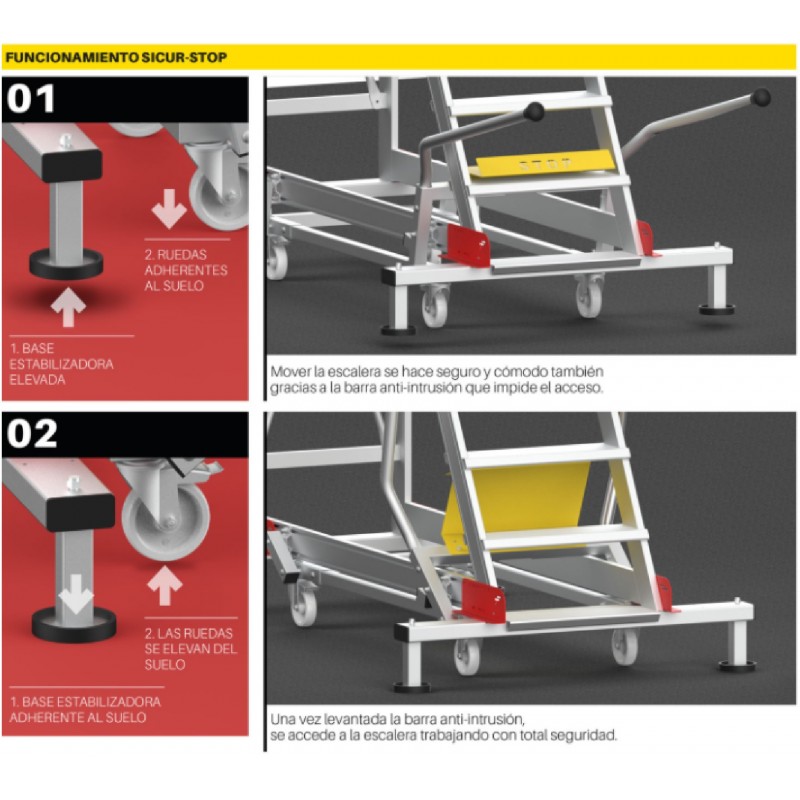 FUNCIONAMIENTO SICUR-STOP

01

2. RUEDAS ADHERENTES AL SUELO

1. BASE ESTABILIZADORA ELEVADA

STOP

Mover la escalera se hace seguro y cómodo también gracias a la barra anti-intrusión que impide el acceso.

02

2. LAS RUEDAS SE ELEVAN DEL SUELO

1. BASE ESTABILIZADORA ADHERENTE AL SUELO

Una vez levantada la barra anti-intrusión, se accede a la escalera trabajando con total seguridad.